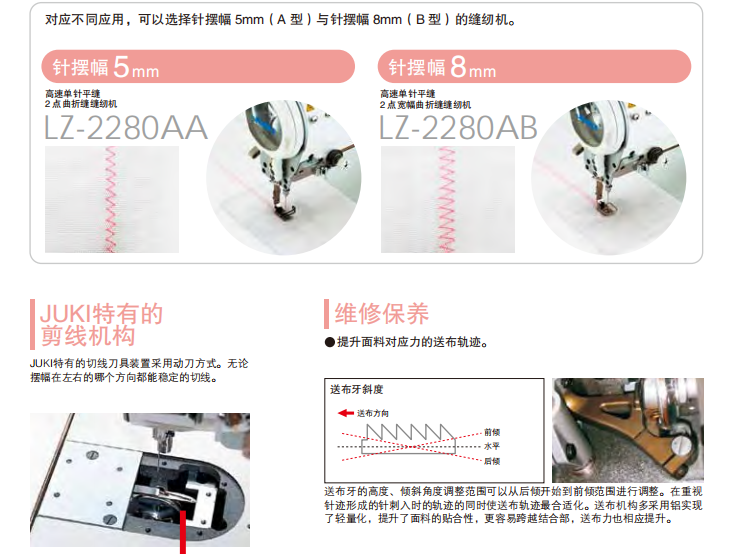 对应不同应用，可以选择针摆幅 5mm（A 型）与针摆幅 8mm（B 型）的缝纫机。

针摆幅 5mm

高速单针平缝
2 点曲折缝缝纫机
LZ-2280AA

针摆幅 8mm

高速单针平缝
2 点宽幅曲折缝缝纫机
LZ-2280AB

JUKI特有的剪线机构

JUKI特有的切线刀具装置采用动刀方式。无论摆幅在左右的哪个方向都能稳定的切线。

维修保养

●提升面料对应力的送布轨迹。

送布牙斜度
送布方向
前倾
水平
后倾

送布牙的高度、倾斜角度调整范围可以从后倾开始到前倾范围进行调整。在重视针迹形成的针刺入时的轨迹的同时使送布轨迹最合适化。送布机构多采用铝实现了轻量化，提升了面料的贴合性，更容易跨越结合部，送布力也相应提升。